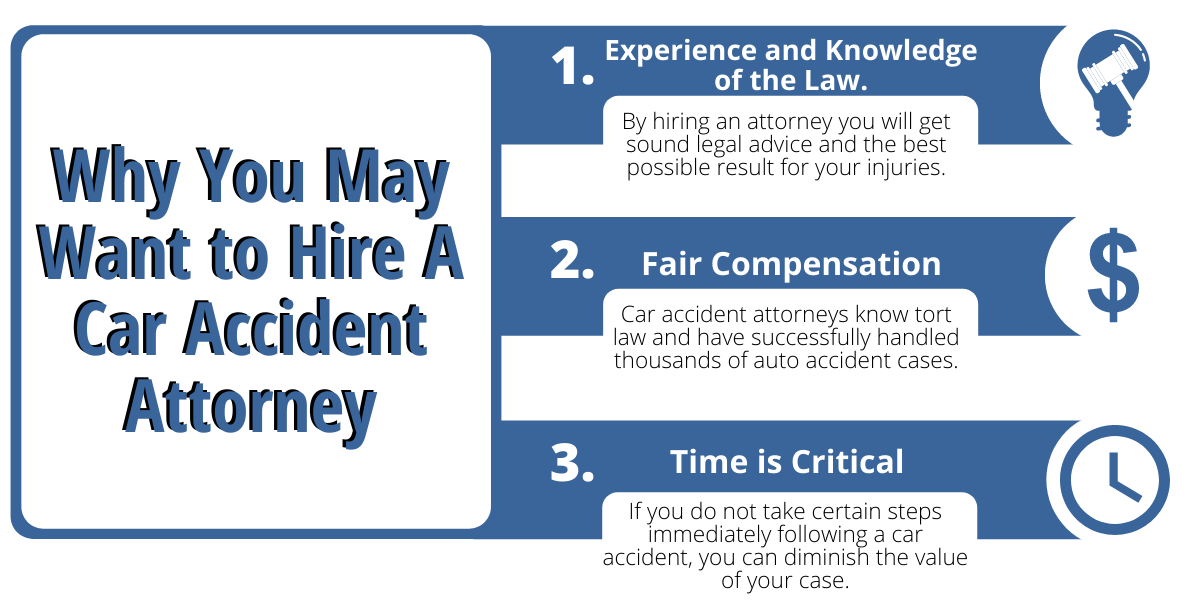 Why You May Want to Hire A Car Accident Attorney

1. Experience and Knowledge of the Law.

By hiring an attorney you will get sound legal advice and the best possible result for your injuries.

2. Fair Compensation

Car accident attorneys know tort law and have successfully handled thousands of auto accident cases.

$

3. Time is Critical

If you do not take certain steps immediately following a car accident, you can diminish the value of your case.